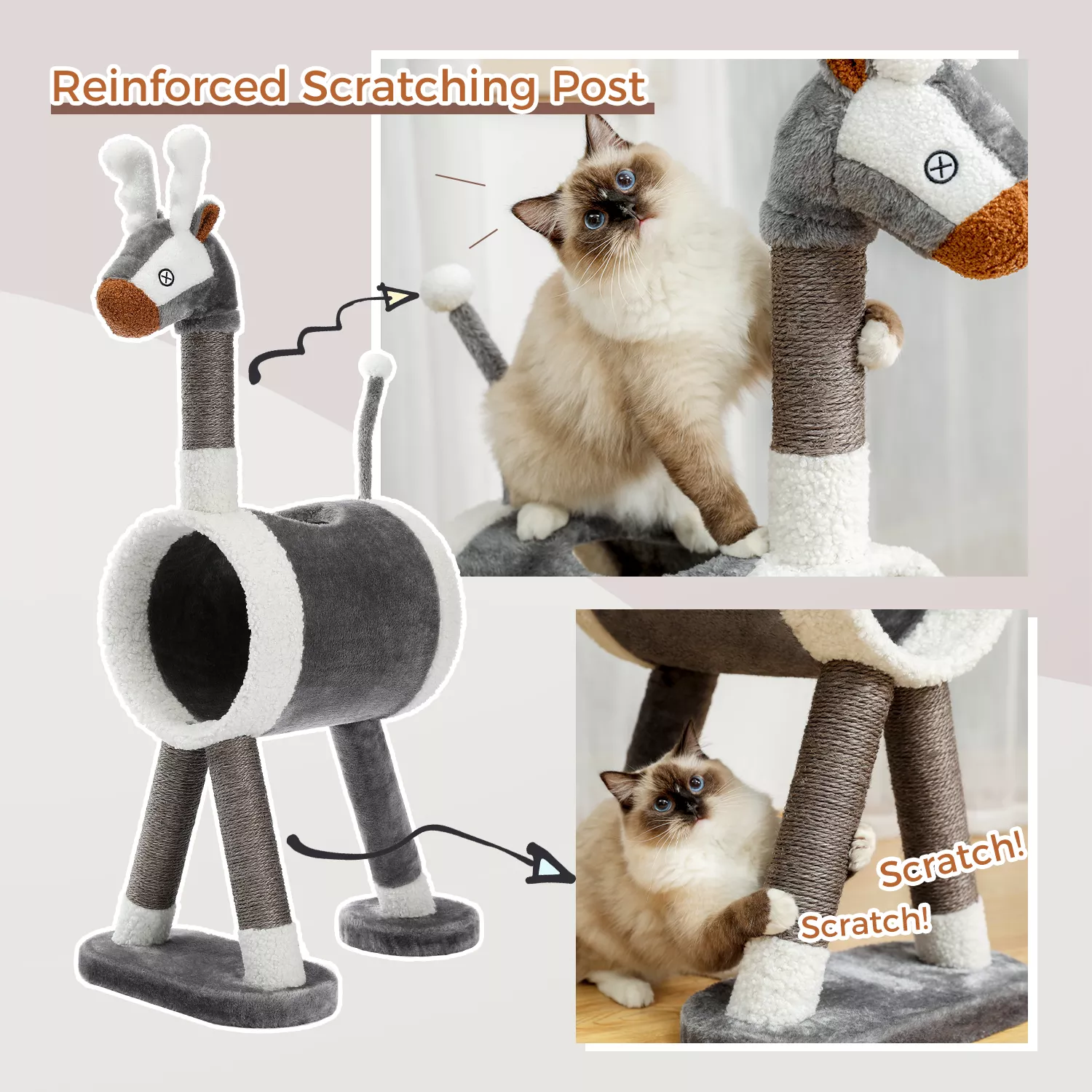 Reinforced Scratching Post

Scratch!

Scratch!